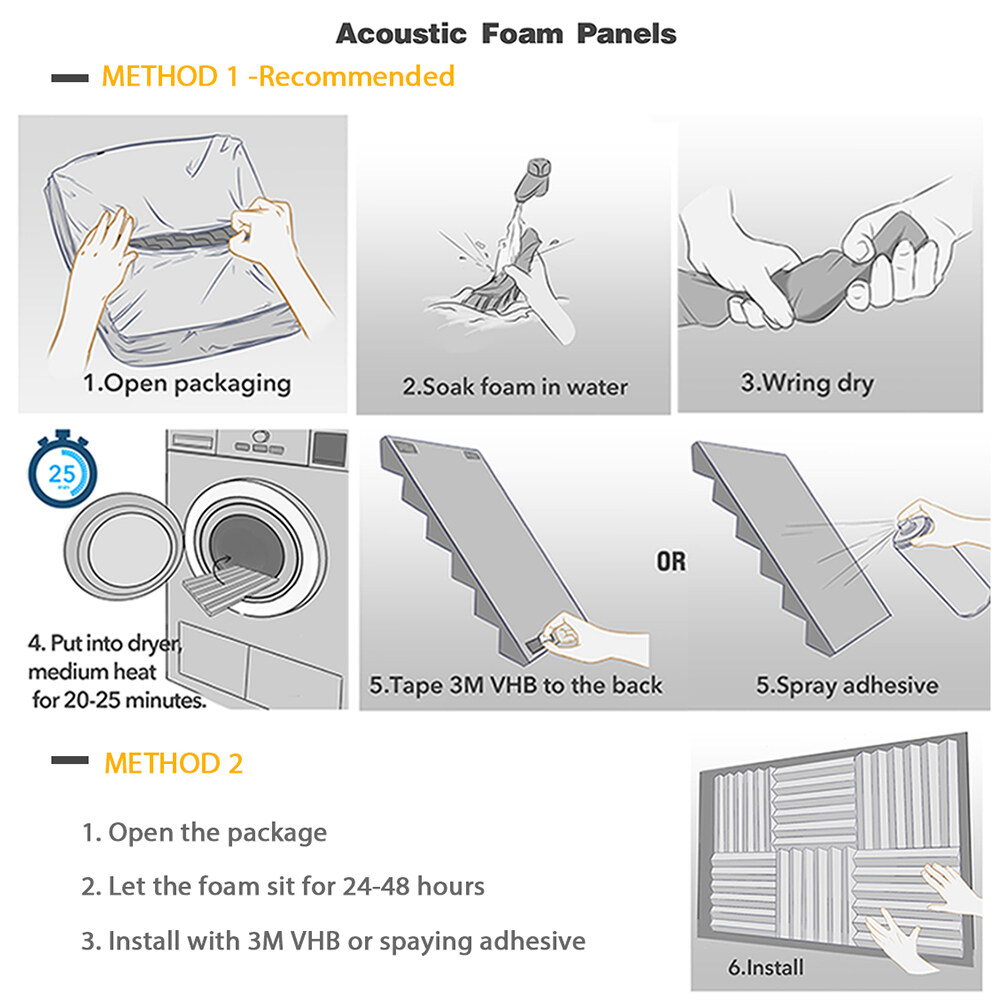 Acoustic Foam Panels

METHOD 1 -Recommended

1.Open packaging

2.Soak foam in water

3.Wring dry

25

4. Put into dryer, medium heat for 20-25 minutes.

5.Tape 3M VHB to the back

OR

5.Spray adhesive

METHOD 2

1. Open the package

2. Let the foam sit for 24-48 hours

3. Install with 3M VHB or spaying adhesive

6.Install