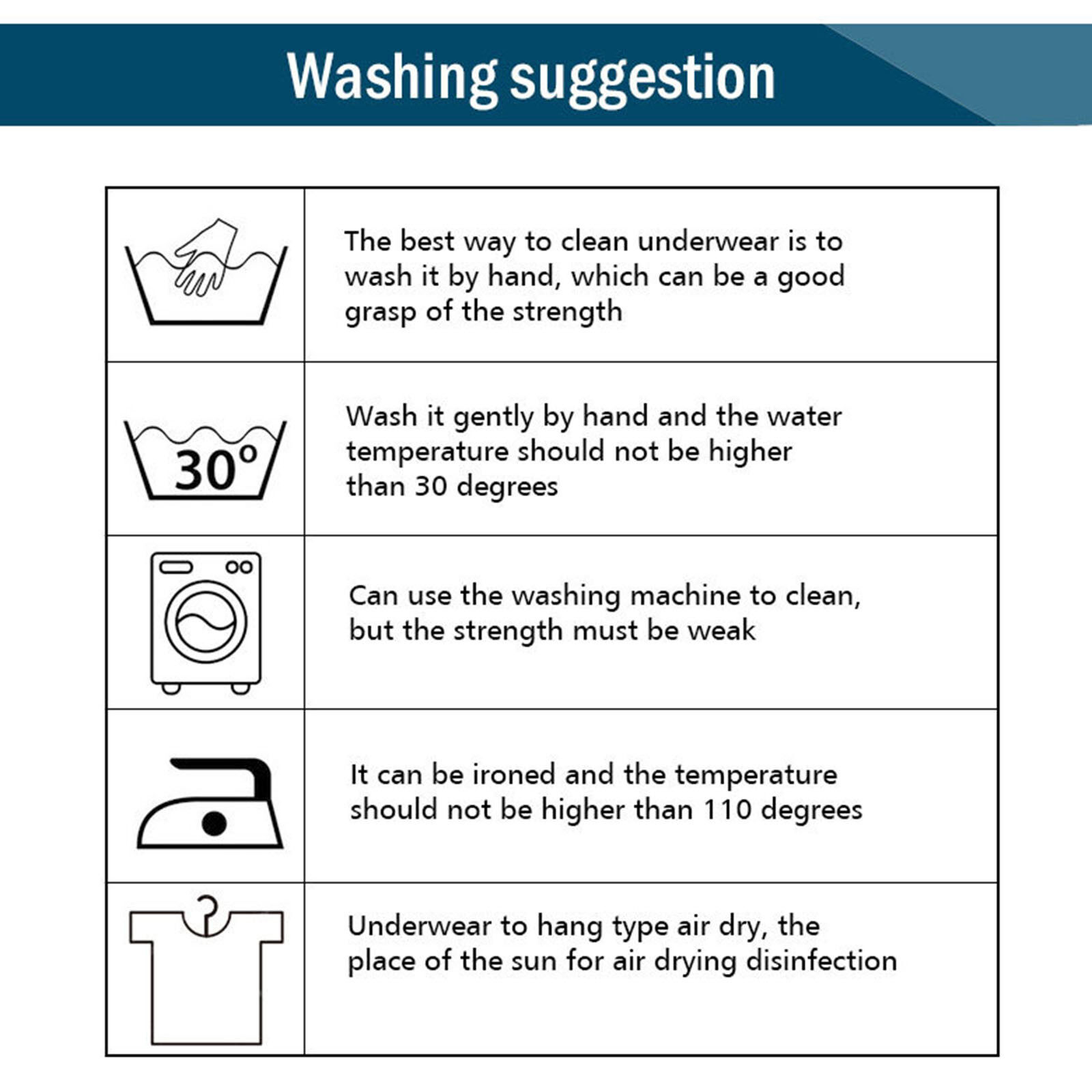 Washing suggestion

| | |
|---|---|
| | The best way to clean underwear is to wash it by hand, which can be a good grasp of the strength |
| 30° | Wash it gently by hand and the water temperature should not be higher than 30 degrees |
| | Can use the washing machine to clean, but the strength must be weak |
| | It can be ironed and the temperature should not be higher than 110 degrees |
| | Underwear to hang type air dry, the place of the sun for air drying disinfection |